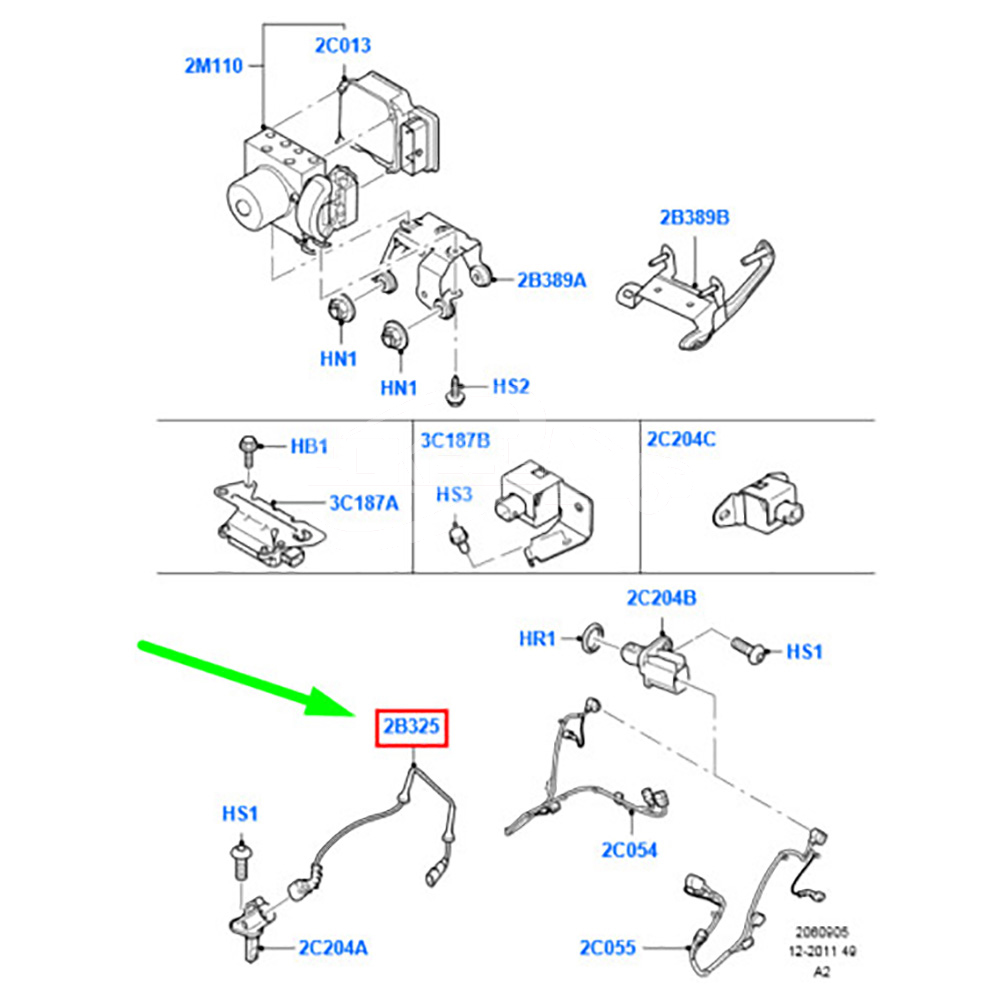 2M110
2C013
2B389B
2B389A
HN1
HN1
HS2
HB1
3C187A
3C187B
HS3
2C204C
2C204B
HR1
HS1
2B325
HS1
2C204A
2C054
2C055
2060906
12-2011 49
A2